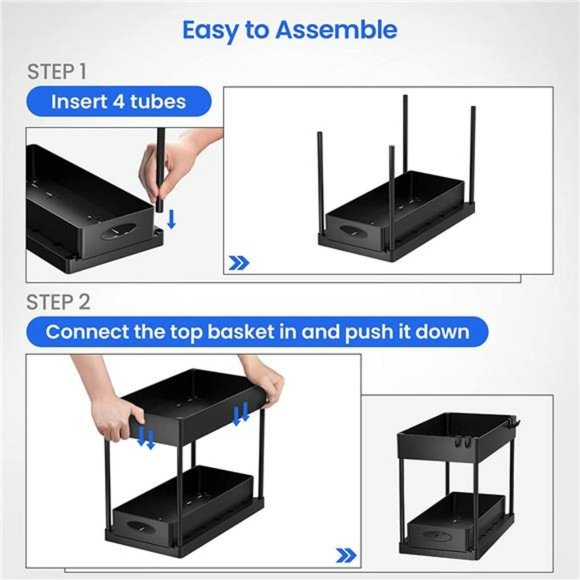 Easy to Assemble

STEP 1

Insert 4 tubes

STEP 2

Connect the top basket in and push it down